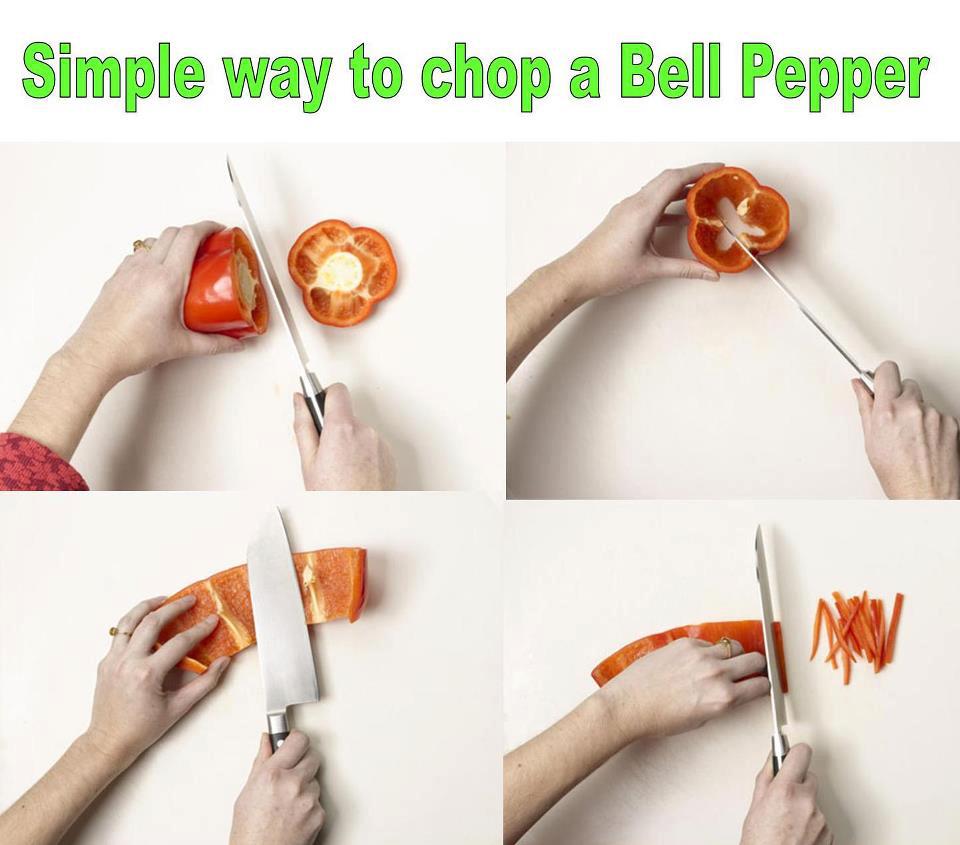 Simple way to chop a Bell Pepper